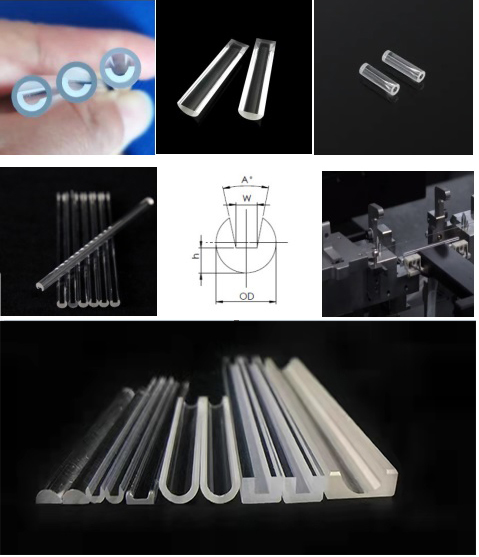 A°
W
h
OD